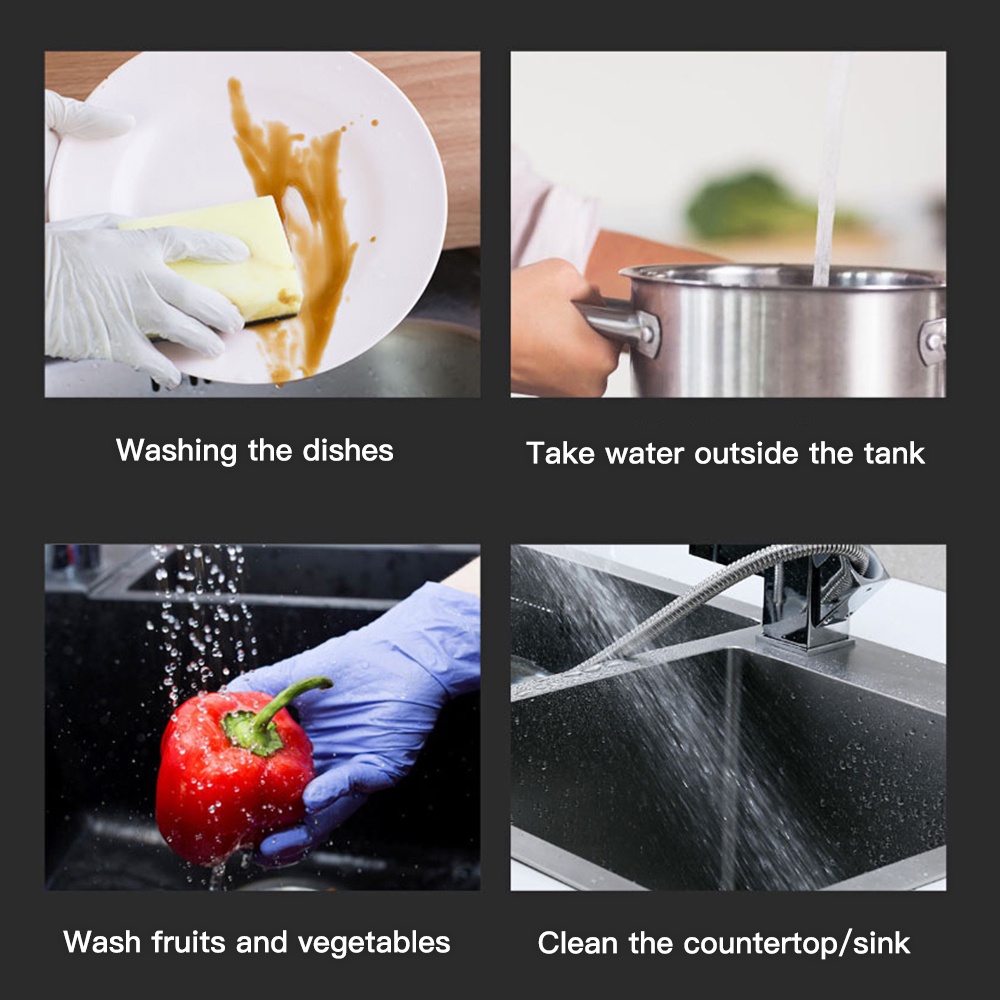 Washing the dishes

Take water outside the tank

Wash fruits and vegetables

Clean the countertop/sink