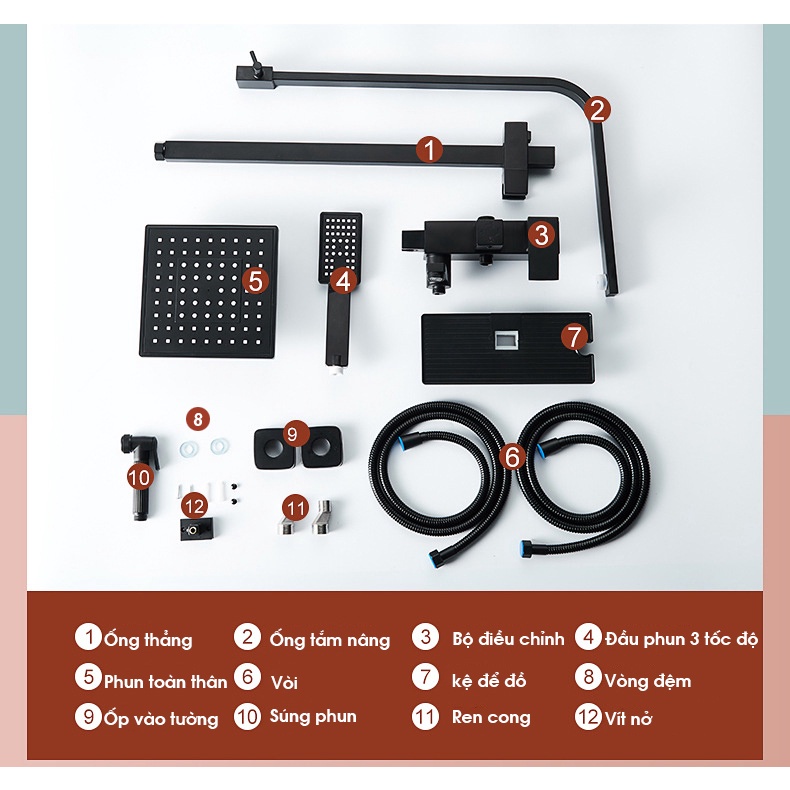 2
1
3
5
4
7
8
9
6
10
12
11

1 Ống thẳng
2 Ống tắm nâng
3 Bộ điều chỉnh
4 Đầu phun 3 tốc độ
5 Phun toàn thân
6 Vòi
7 kệ để đồ
8 Vòng đệm
9 Ốp vào tường
10 Súng phun
11 Ren cong
12 Vít nở