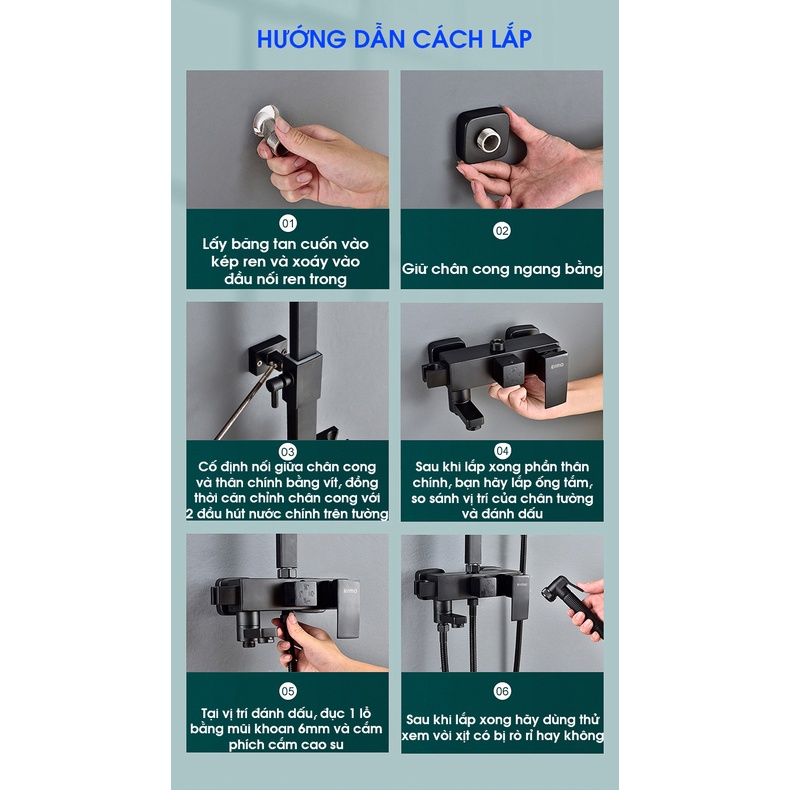 HƯỚNG DẪN CÁCH LẮP

01
Lấy băng tan cuốn vào kép ren và xoáy vào đầu nối ren trong

02
Giữ chân cong ngang bằng

03
Cố định nối giữa chân cong và thân chính bằng vít, đồng thời căn chỉnh chân cong với 2 đầu hút nước chính trên tường

04
Sau khi lắp xong phần thân chính, bạn hãy lắp ống tắm, so sánh vị trí của chân tường và đánh dấu

05
Tại vị trí đánh dấu, đục 1 lỗ bằng mũi khoan 6mm và cắm phích cắm cao su

06
Sau khi lắp xong hãy dùng thử xem vòi xịt có bị rò rỉ hay không