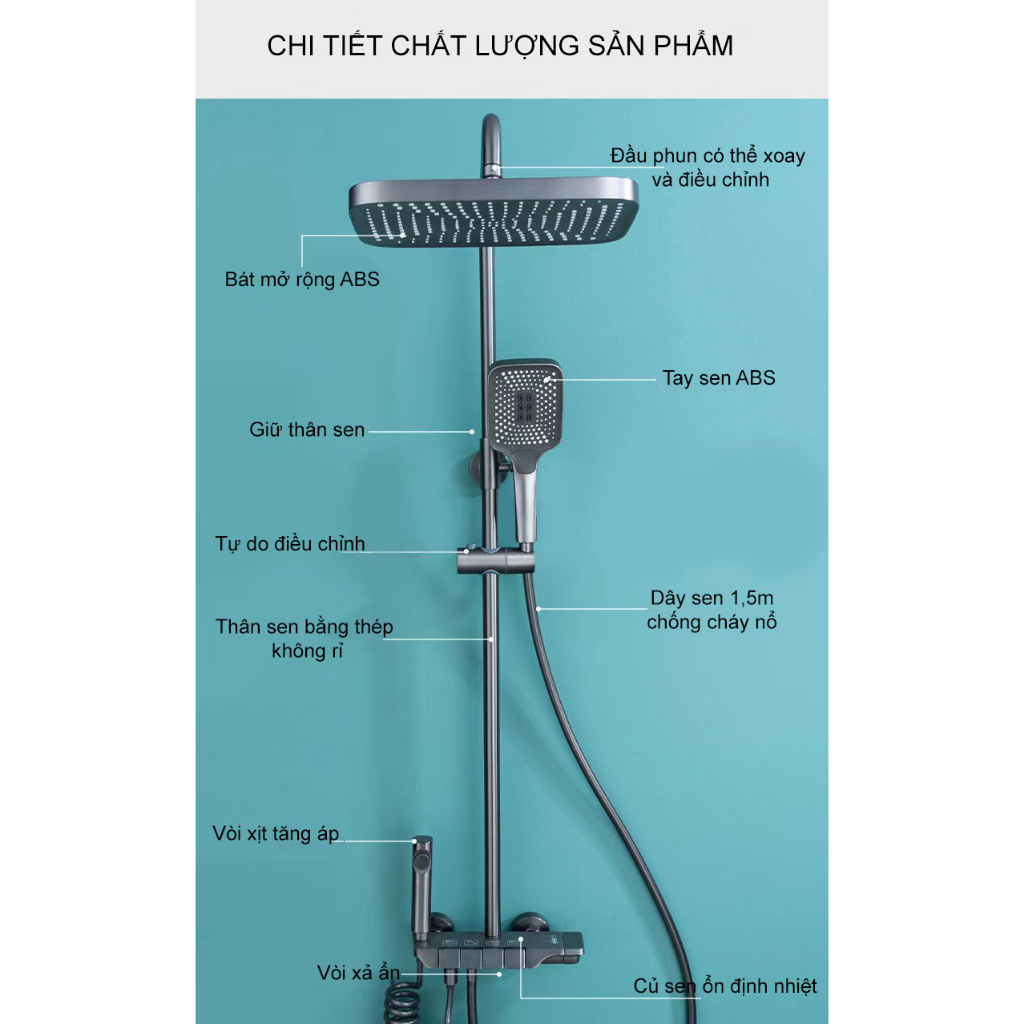 CHI TIẾT CHẤT LƯỢNG SẢN PHẨM

Đầu phun có thể xoay và điều chỉnh

Bát mở rộng ABS

Tay sen ABS

Giữ thân sen

Tự do điều chỉnh

Dây sen 1,5m chống cháy nổ

Thân sen bằng thép không rỉ

Vòi xịt tăng áp

Vòi xả ẩn

Củ sen ổn định nhiệt